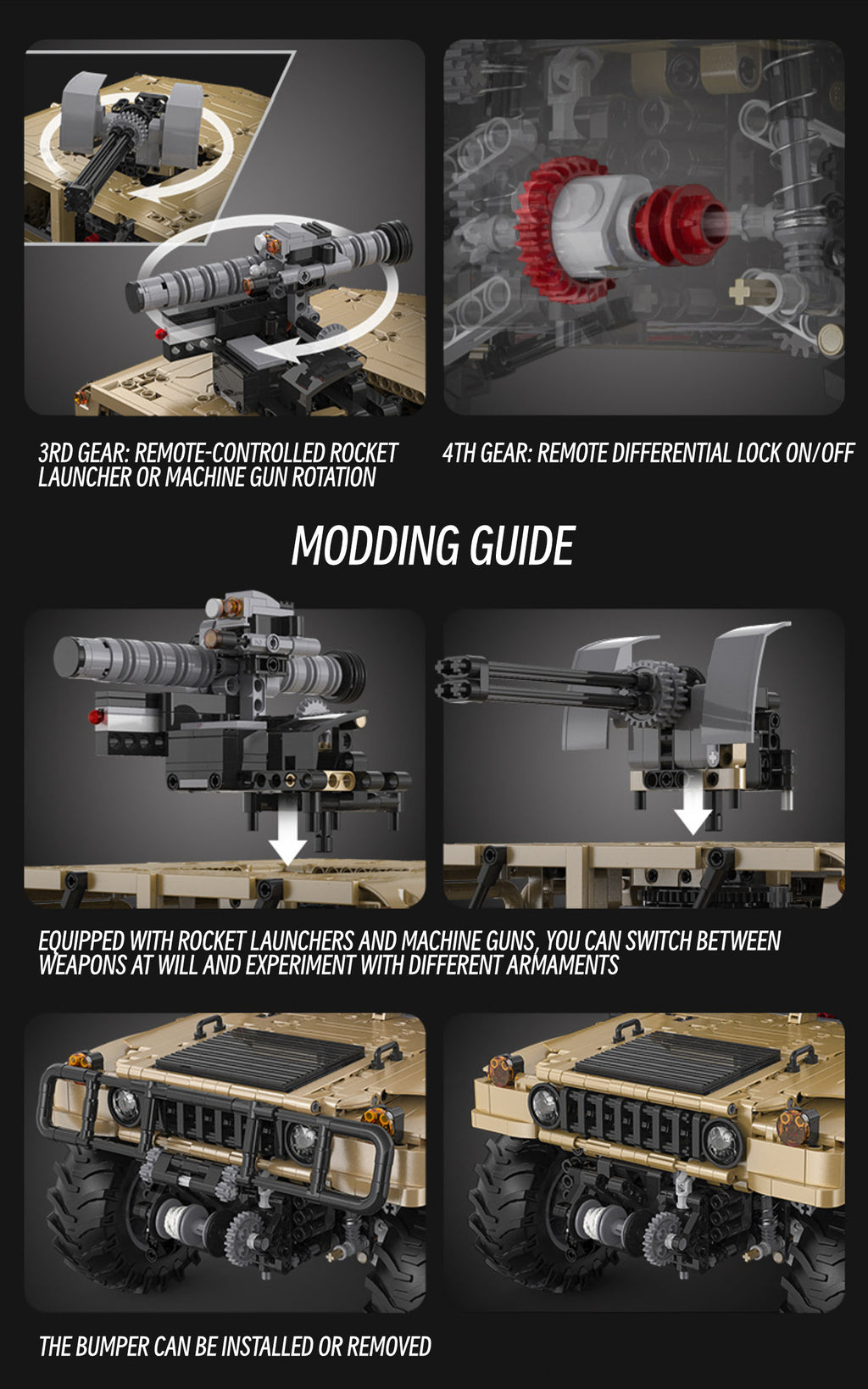 3RD GEAR: REMOTE-CONTROLLED ROCKET LAUNCHER OR MACHINE GUN ROTATION

4TH GEAR: REMOTE DIFFERENTIAL LOCK ON/OFF

MODDING GUIDE

EQUIPPED WITH ROCKET LAUNCHERS AND MACHINE GUNS, YOU CAN SWITCH BETWEEN WEAPONS AT WILL AND EXPERIMENT WITH DIFFERENT ARMAMENTS

THE BUMPER CAN BE INSTALLED OR REMOVED