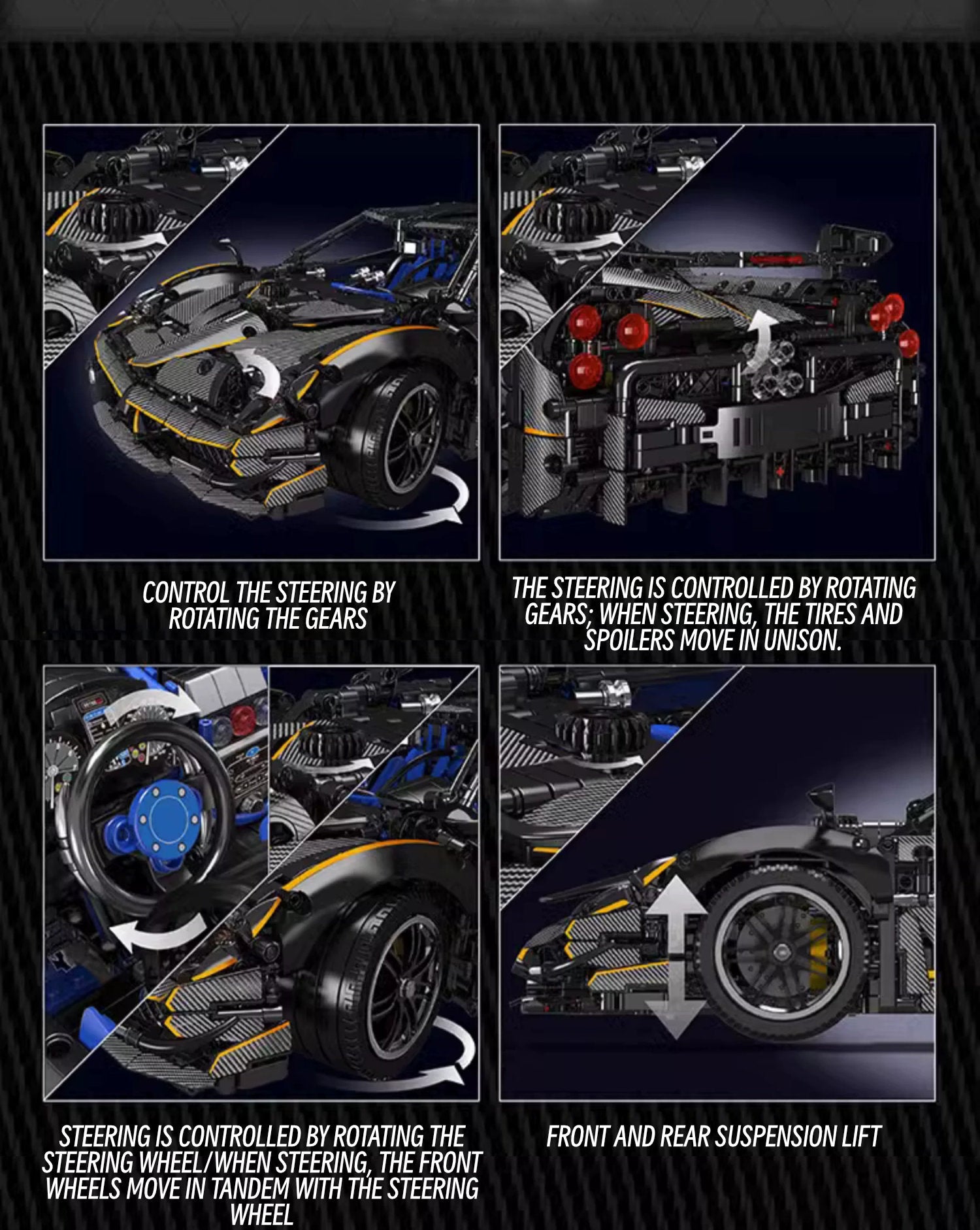 CONTROL THE STEERING BY ROTATING THE GEARS

THE STEERING IS CONTROLLED BY ROTATING GEARS; WHEN STEERING, THE TIRES AND SPOILERS MOVE IN UNISON.

STEERING IS CONTROLLED BY ROTATING THE STEERING WHEEL/WHEN STEERING, THE FRONT WHEELS MOVE IN TANDEM WITH THE STEERING WHEEL

FRONT AND REAR SUSPENSION LIFT