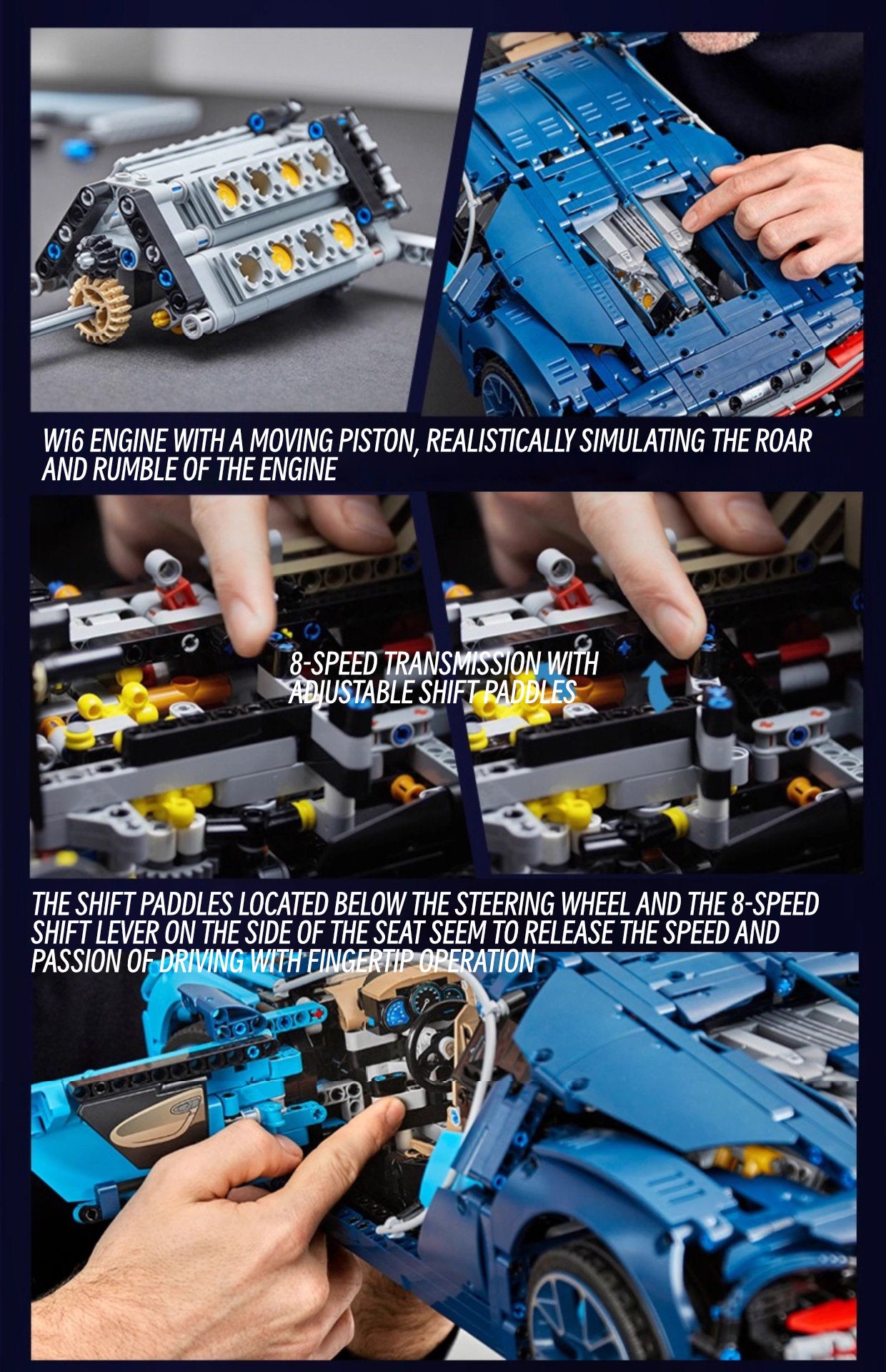 W16 ENGINE WITH A MOVING PISTON, REALISTICALLY SIMULATING THE ROAR AND RUMBLE OF THE ENGINE

8-SPEED TRANSMISSION WITH ADJUSTABLE SHIFT PADDLES

THE SHIFT PADDLES LOCATED BELOW THE STEERING WHEEL AND THE 8-SPEED SHIFT LEVER ON THE SIDE OF THE SEAT SEEM TO RELEASE THE SPEED AND PASSION OF DRIVING WITH FINGERTIP OPERATION